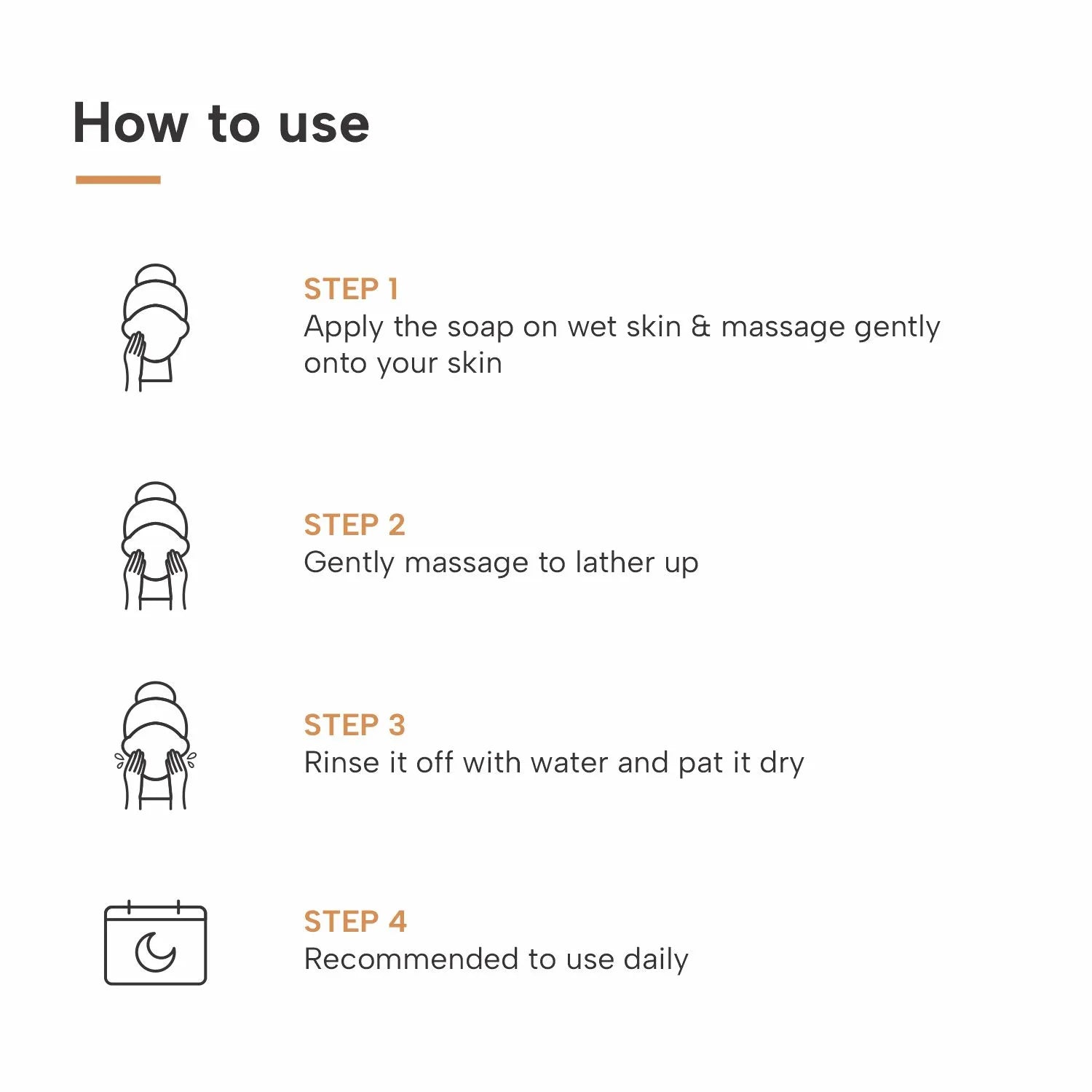 How to use

STEP 1
Apply the soap on wet skin & massage gently onto your skin

STEP 2
Gently massage to lather up

STEP 3
Rinse it off with water and pat it dry

STEP 4
Recommended to use daily